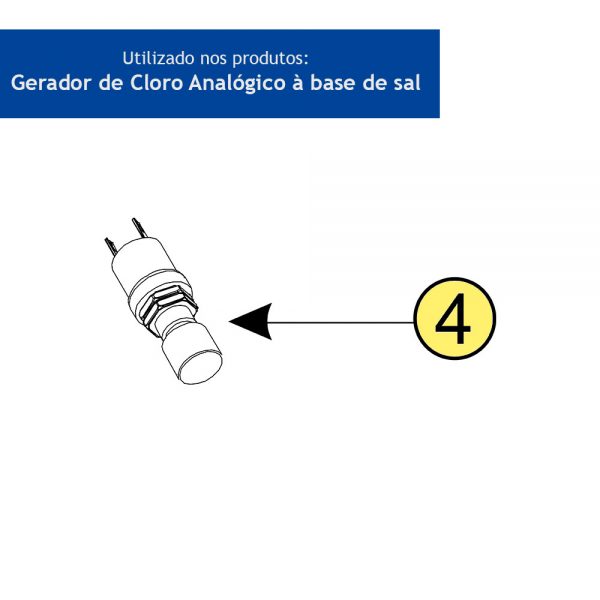 Utilizado nos produtos:
Gerador de Cloro Analógico à base de sal

4