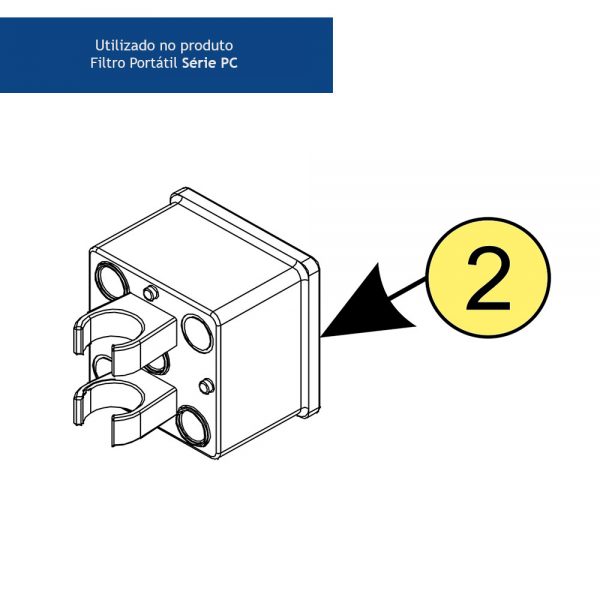 Utilizado no produto
Filtro Portátil Série PC

2