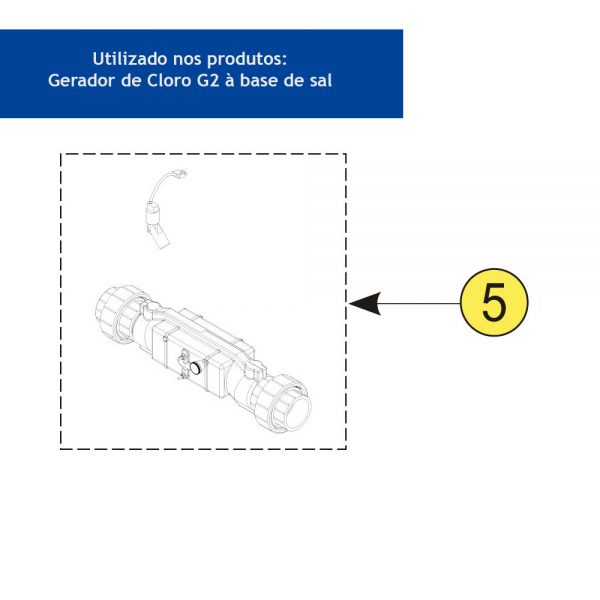 Utilizado nos produtos:
Gerador de Cloro G2 à base de sal

5