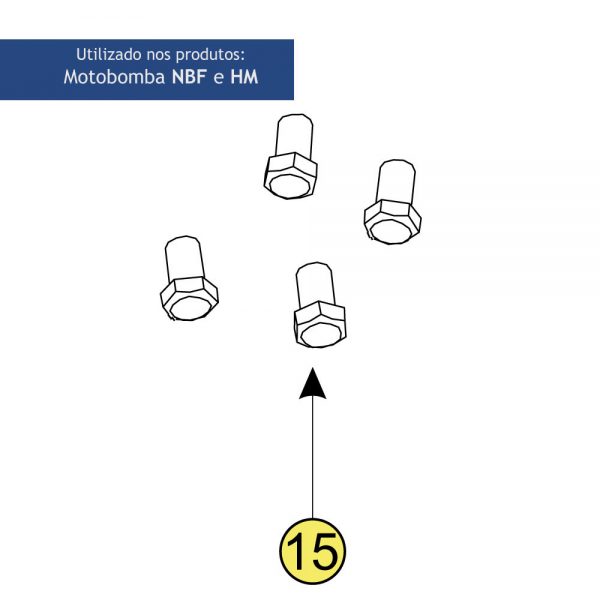 Utilizado nos produtos:
Motobomba NBF e HM

15