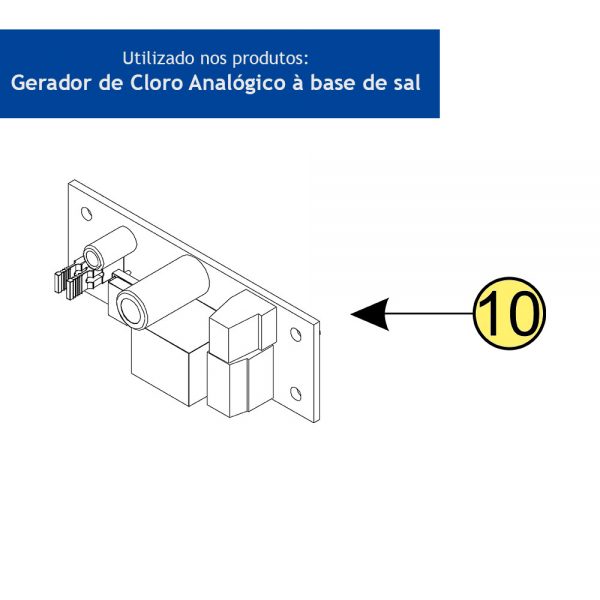 Utilizado nos produtos:
Gerador de Cloro Analógico à base de sal

10